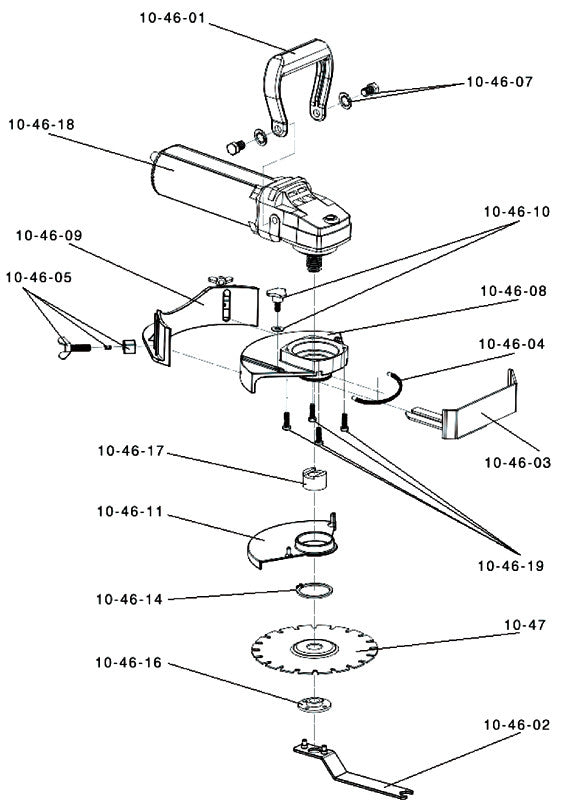 10-46-01
10-46-07
10-46-18
10-46-10
10-46-09
10-46-05
10-46-08
10-46-04
10-46-03
10-46-17
10-46-11
10-46-19
10-46-14
10-47
10-46-16
10-46-02