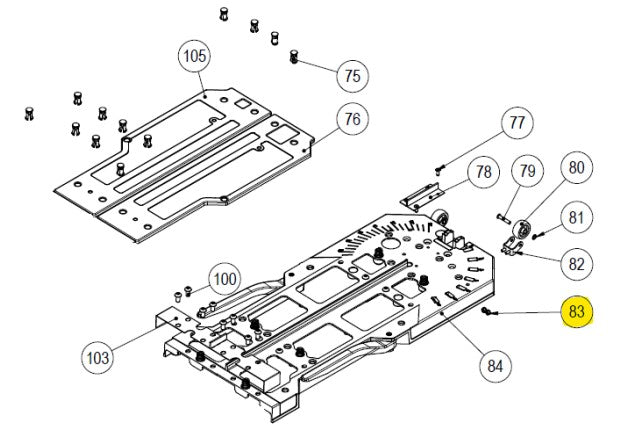 105
75
76
77
78
79
80
81
82
100
83
103
84