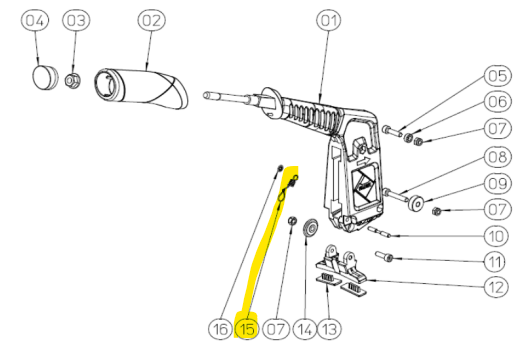 04
03
02
01
05
06
07
08
09
07
10
11
12
16
15
07
14
13