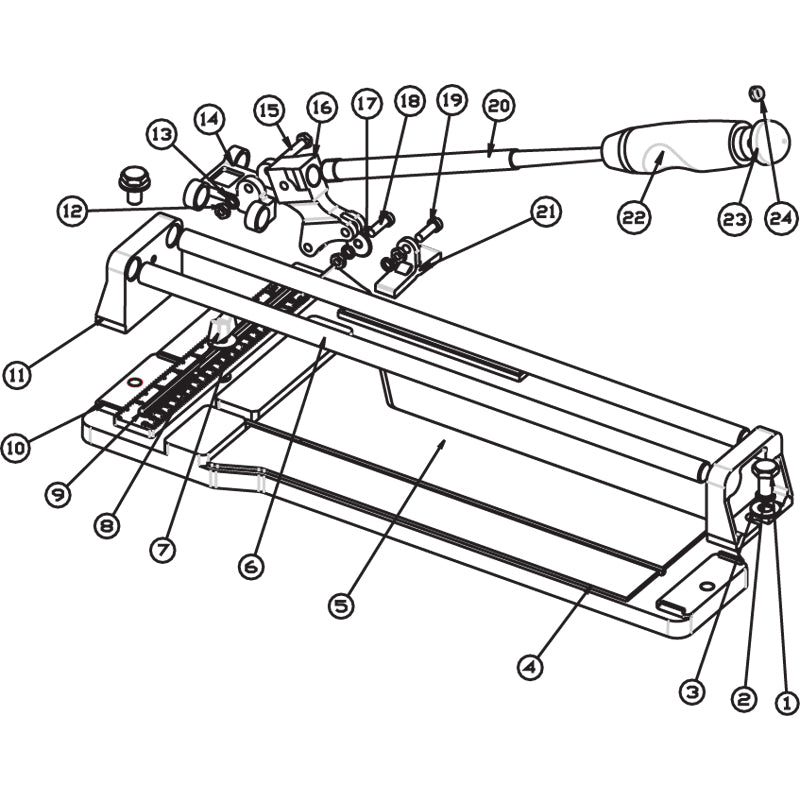 14
15
16
17
18
19
20
13
12
21
22
23
24
11
10
9
8
7
6
5
4
3
2
1