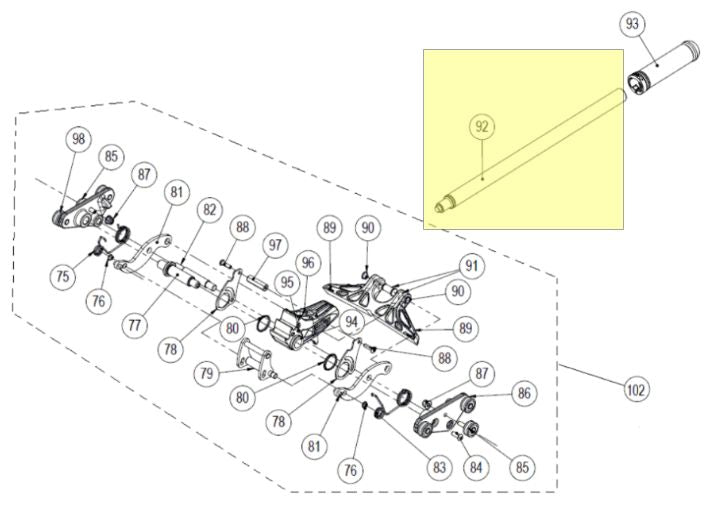 93
92
98
85
87
81
82
88
97
89
90
96
95
91
90
75
76
77
78
80
94
89
88
79
80
78
87
86
102
81
76
83
84
85