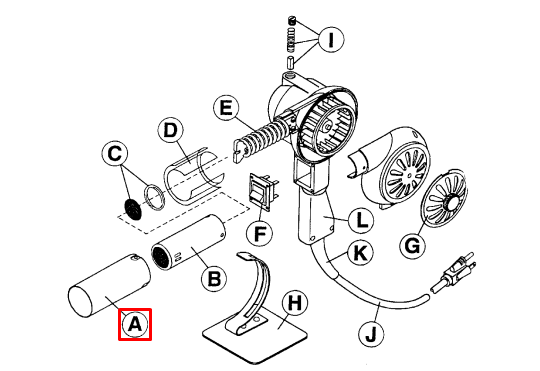 I
E
D
C
F
L
K
G
B
H
A
J