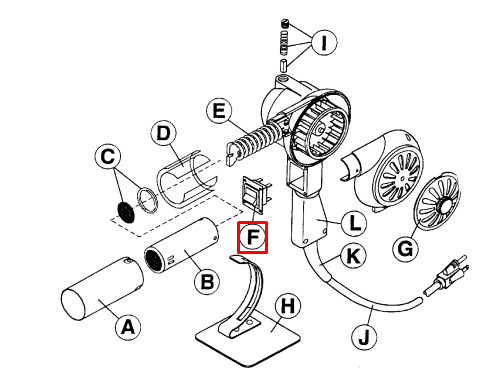 I
E
D
C
F
L
K
G
B
H
A
J