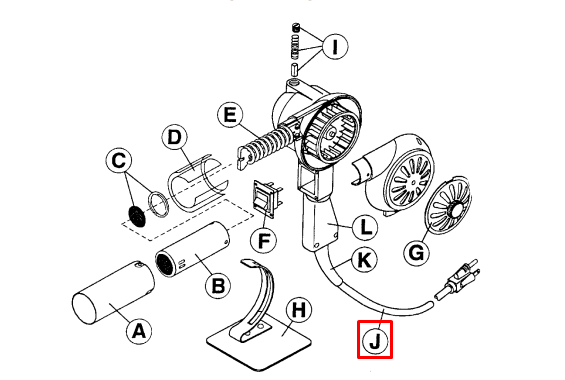 I
E
D
C
F
L
K
G
B
H
A
J