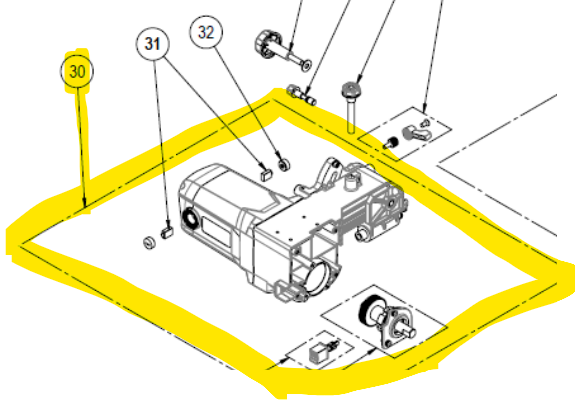 30
31
32