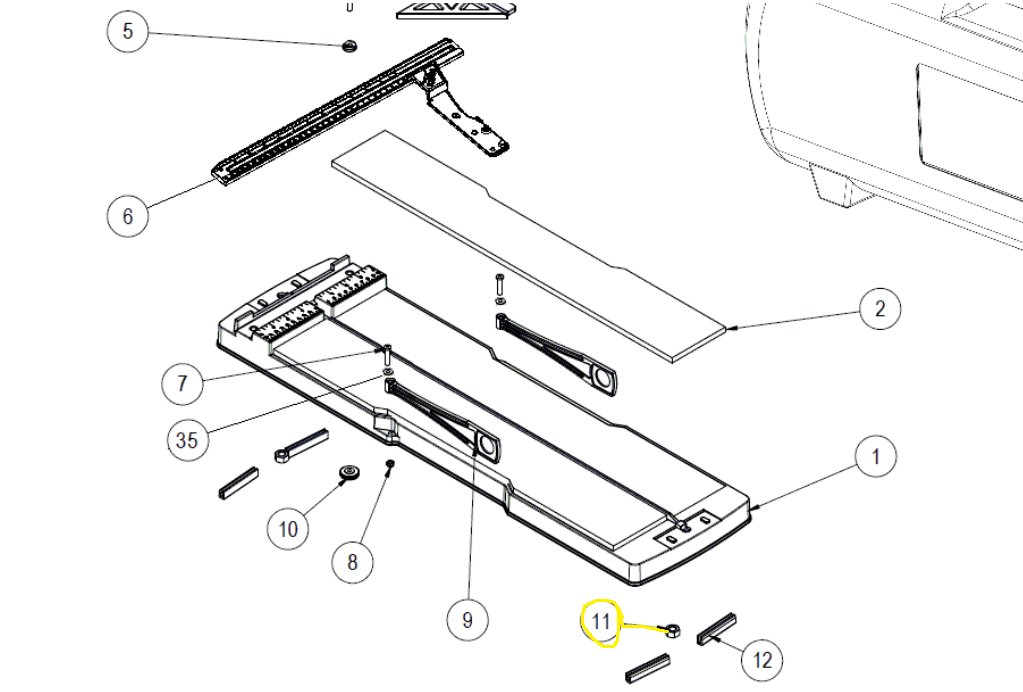 5

6

2

7

35

1

10

8

9

11

12