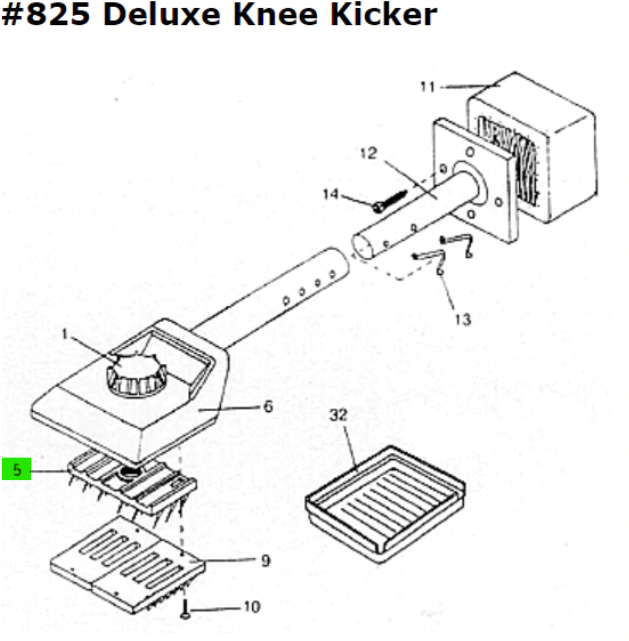 #825 Deluxe Knee Kicker

11
12
14
13
1
6
32
5
9
10