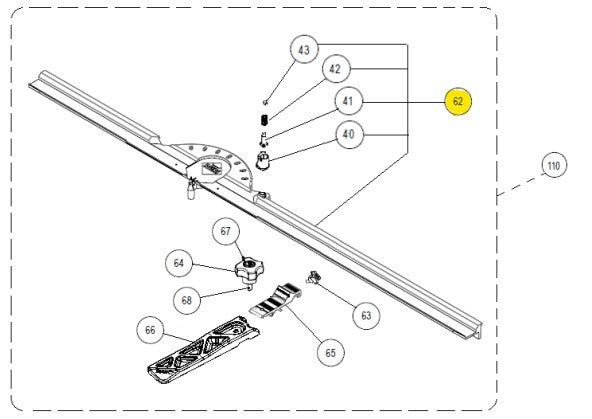 43
42
41
40
62
110
67
64
68
63
66
65