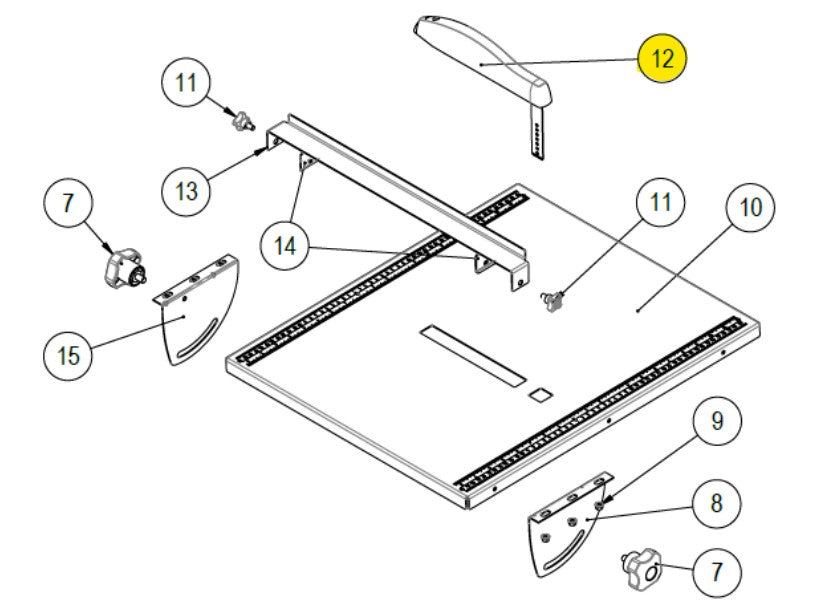 12
11
13
7
14
11
10
15
9
8
7