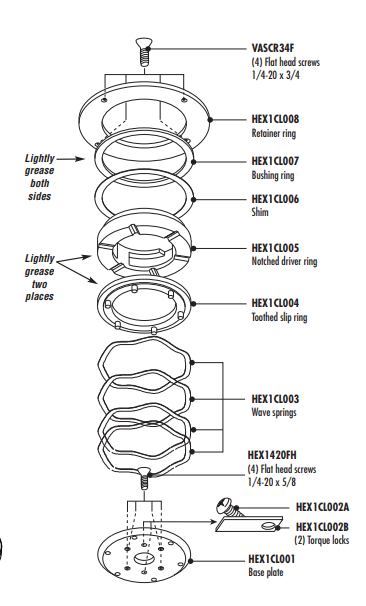 VASCR34F
(4) Flat head screws
1/4-20 x 3/4

HEX1CL008
Retainer ring

Lightly grease both sides

HEX1CL007
Bushing ring

HEX1CL006
Shim

HEX1CL005
Notched driver ring

Lightly grease two places

HEX1CL004
Toothed slip ring

HEX1CL003
Wave springs

HEX1420FH
(4) Flat head screws
1/4-20 x 5/8

HEX1CL002A

HEX1CL002B
(2) Torque locks

HEX1CL001
Base plate