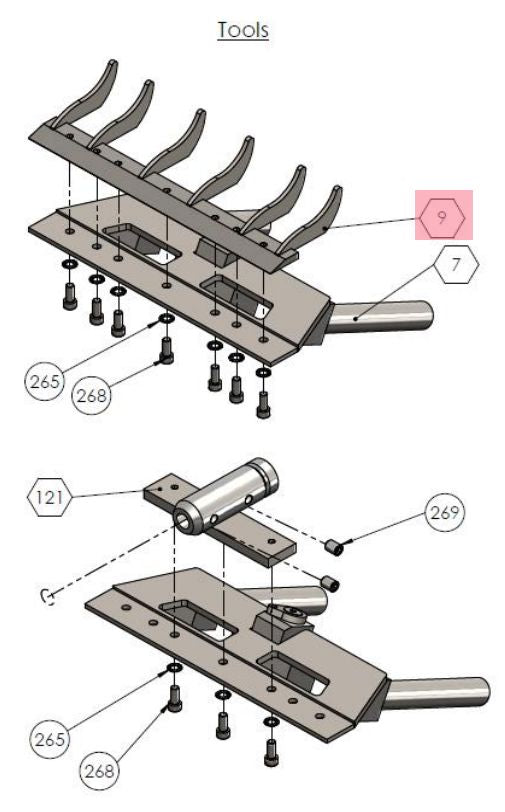 Tools

9

7

265

268

121

269

265

268