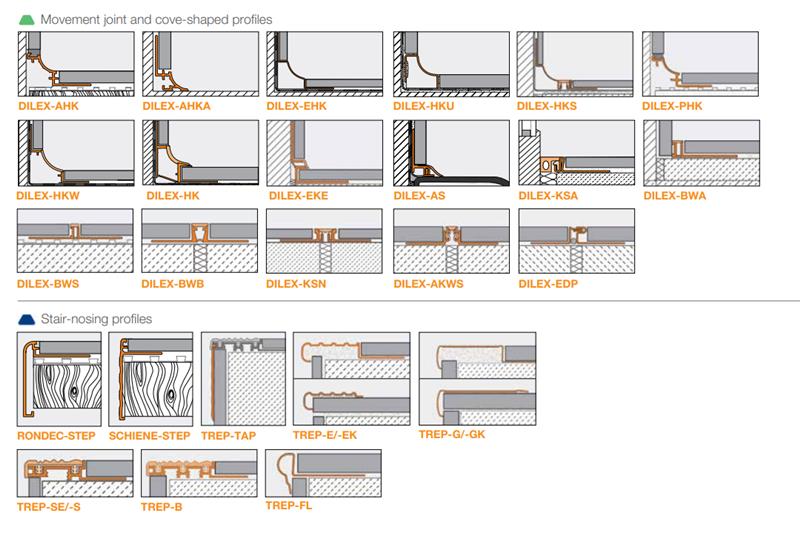 Movement joint and cove-shaped profiles

DILEX-AHK
DILEX-AHKA
DILEX-EHK
DILEX-HKU
DILEX-HKS
DILEX-PHK

DILEX-HKW
DILEX-HK
DILEX-EKE
DILEX-AS
DILEX-KSA
DILEX-BWA

DILEX-BWS
DILEX-BWB
DILEX-KSN
DILEX-AKWS
DILEX-EDP

Stair-nosing profiles

RONDEC-STEP
SCHIENE-STEP
TREP-TAP
TREP-E/-EK
TREP-G/-GK

TREP-SE/-S
TREP-B
TREP-FL