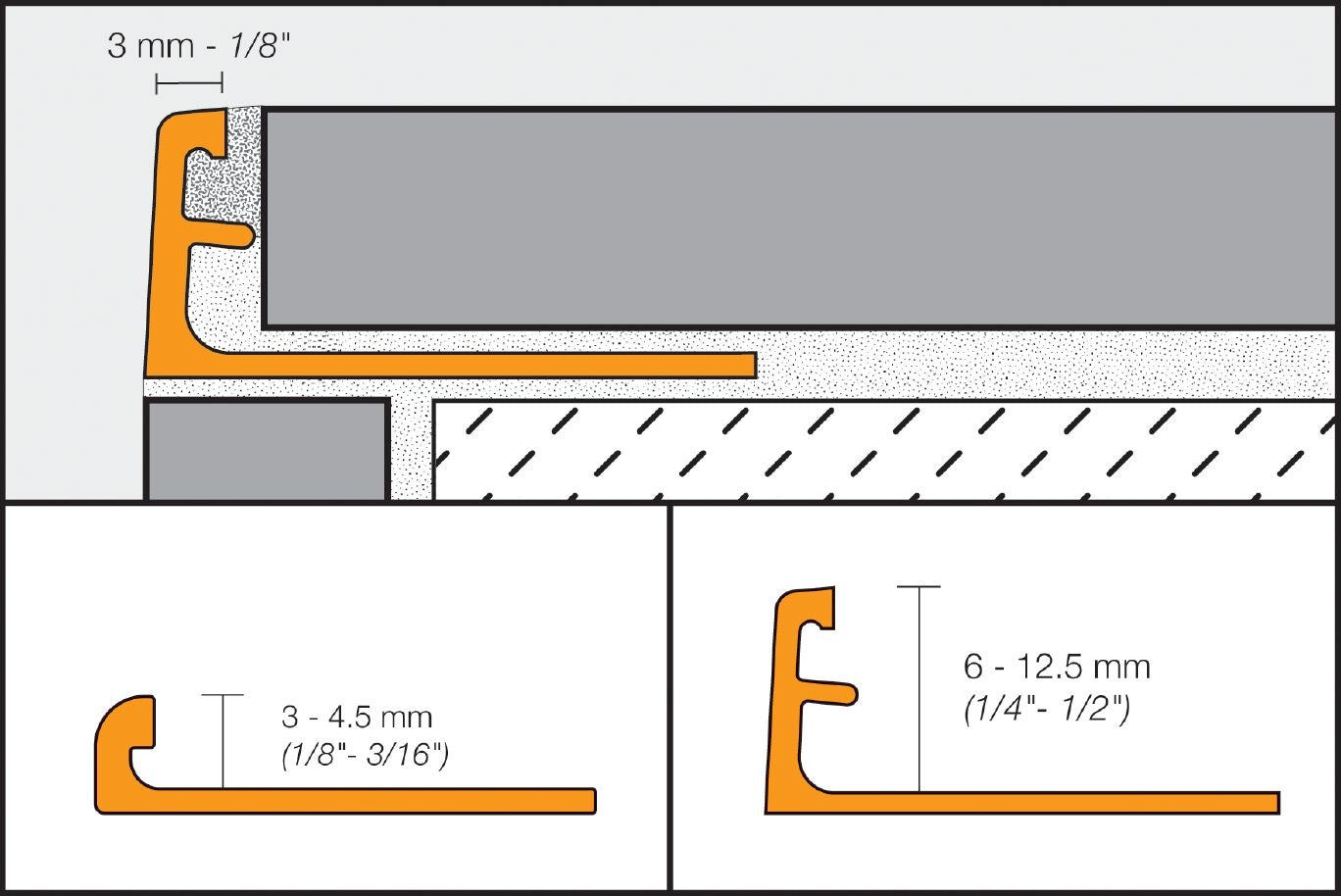 3 mm - 1/8"

3 - 4.5 mm
(1/8"- 3/16")

6 - 12.5 mm
(1/4"- 1/2")