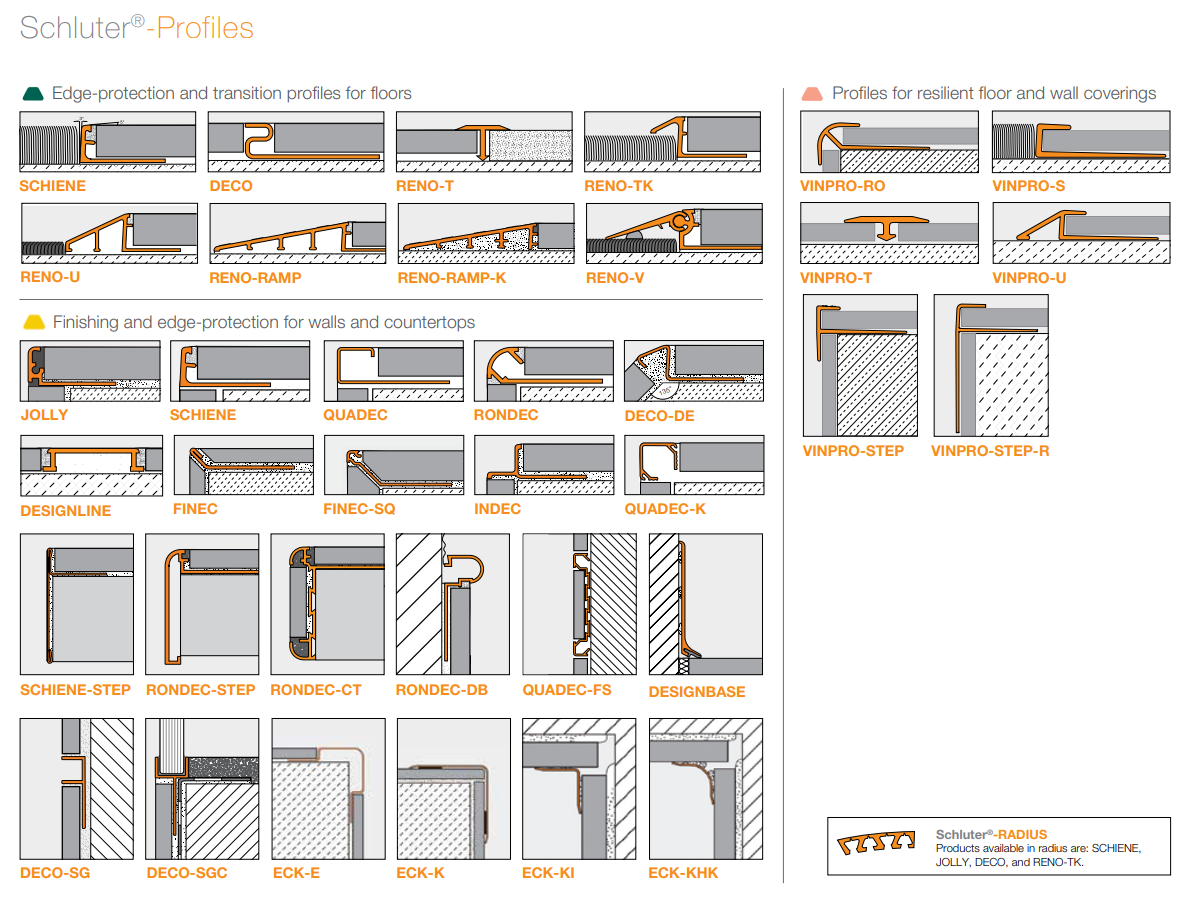 Schluter®-Profiles

Edge-protection and transition profiles for floors

SCHIENE
DECO
RENO-T
RENO-TK
RENO-U
RENO-RAMP
RENO-RAMP-K
RENO-V

Finishing and edge-protection for walls and countertops

JOLLY
SCHIENE
QUADEC
RONDEC
DECO-DE
DESIGNLINE
FINEC
FINEC-SQ
INDEC
QUADEC-K
SCHIENE-STEP
RONDEC-STEP
RONDEC-CT
RONDEC-DB
QUADEC-FS
DESIGNBASE
DECO-SG
DECO-SGC
ECK-E
ECK-K
ECK-KI
ECK-KHK

Profiles for resilient floor and wall coverings

VINPRO-RO
VINPRO-S
VINPRO-T
VINPRO-U
VINPRO-STEP
VINPRO-STEP-R

Schluter®-RADIUS
Products available in radius are: SCHIENE, JOLLY, DECO, and RENO-TK.